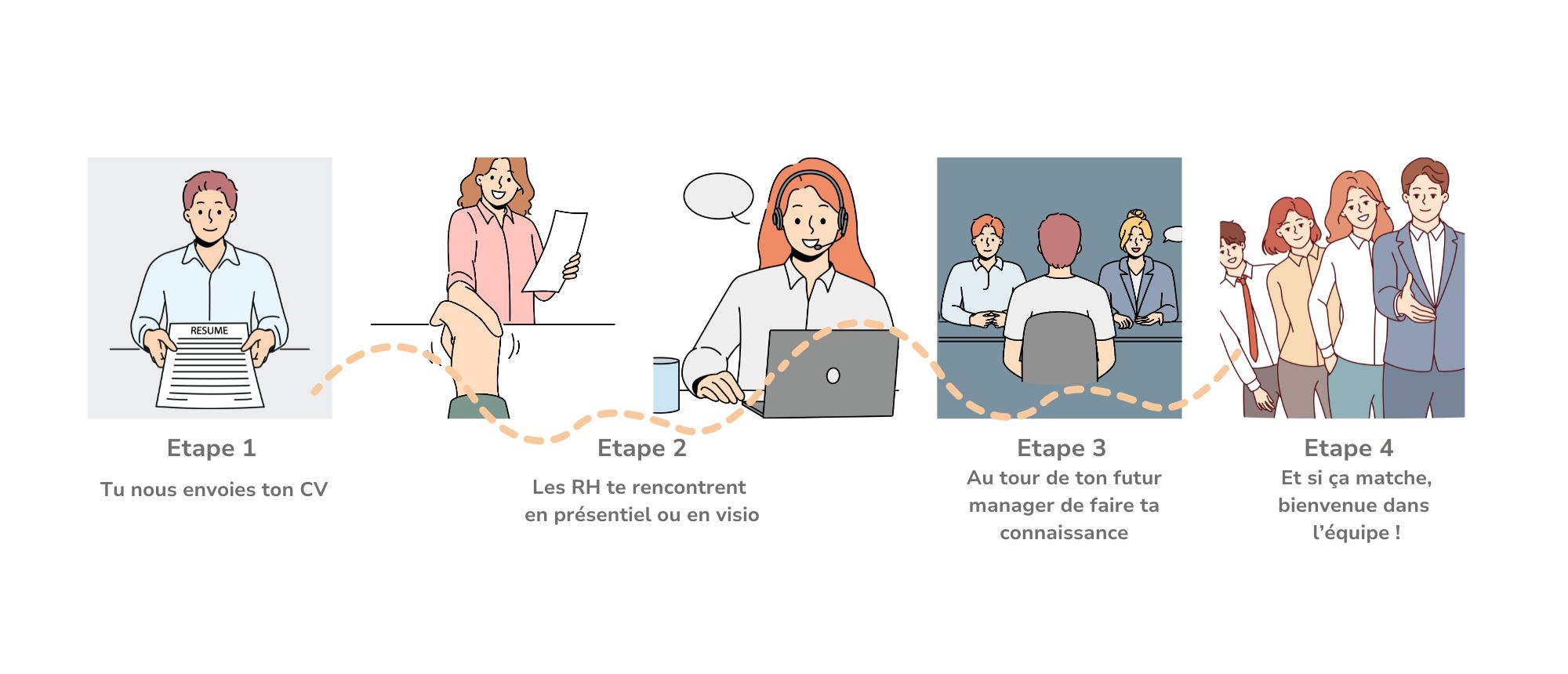 RESUME

Etape 1

Tu nous envoies ton CV

Etape 2

Les RH te rencontrent en présentiel ou en visio

Etape 3

Au tour de ton futur manager de faire ta connaissance

Etape 4

Et si ça matche, bienvenue dans l'équipe !